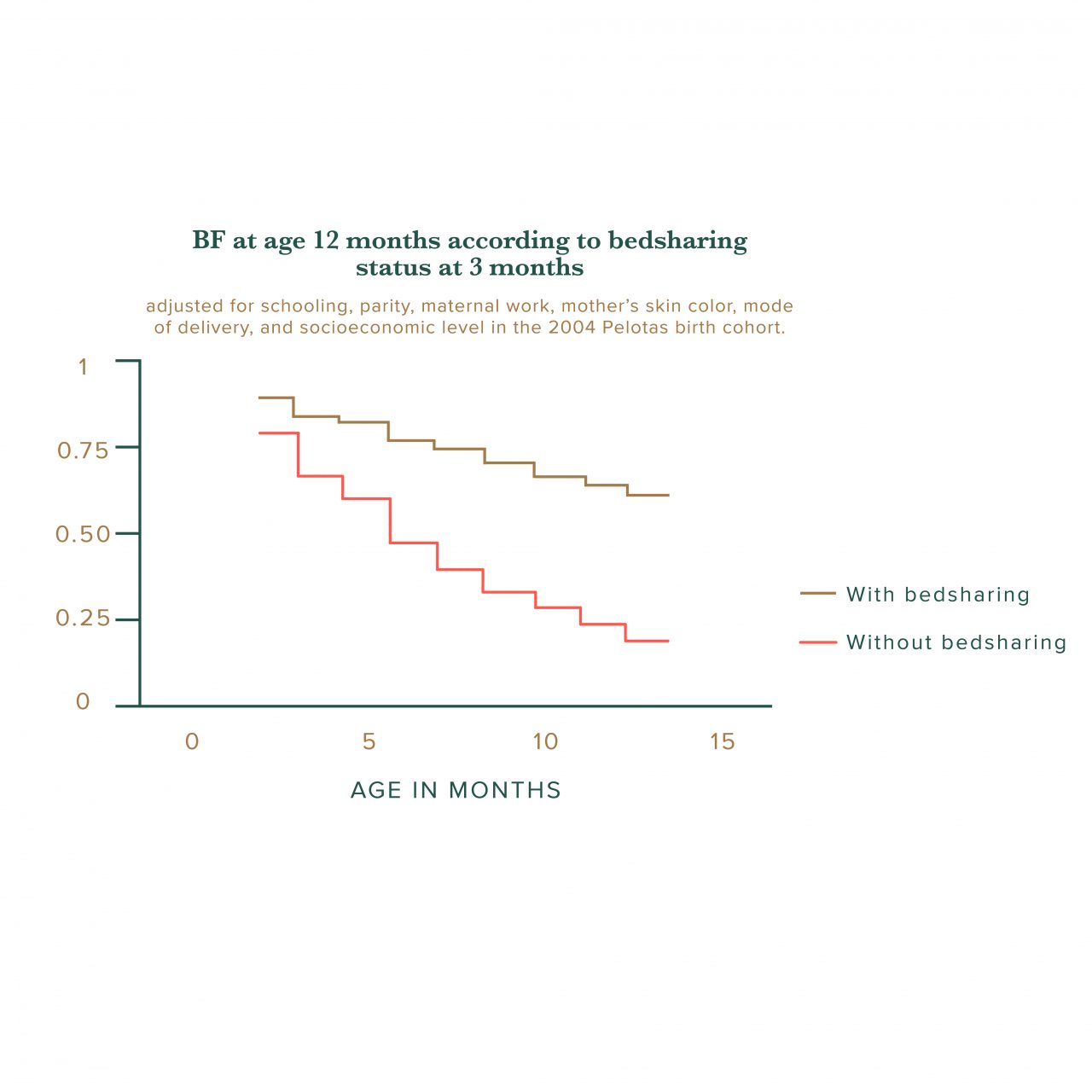 BF at age 12 months according to bedsharing status at 3 months

adjusted for schooling, parity, maternal work, mother's skin color, mode of delivery, and socioeconomic level in the 2004 Pelotas birth cohort.

1
0.75
0.50
0.25
0

0
5
10
15

AGE IN MONTHS

With bedsharing
Without bedsharing